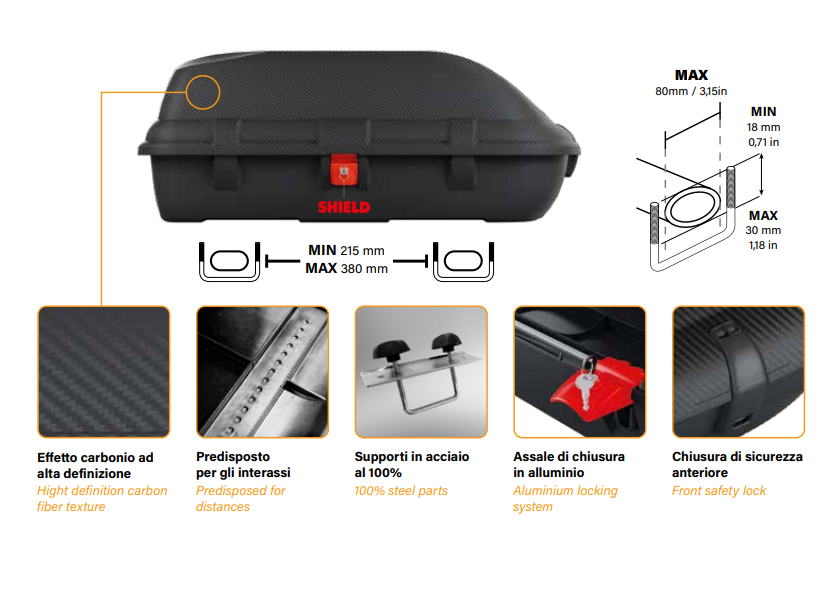 SHIELD

MIN 215 mm
MAX 380 mm

MAX
80mm / 3,15in

MIN
18 mm
0,71 in

MAX
30 mm
1,18 in

Effetto carbonio ad alta definizione
Hight definition carbon fiber texture

Predisposto per gli interassi
Predisposed for distances

Supporti in acciaio al 100%
100% steel parts

Assale di chiusura in alluminio
Aluminium locking system

Chiusura di sicurezza anteriore
Front safety lock